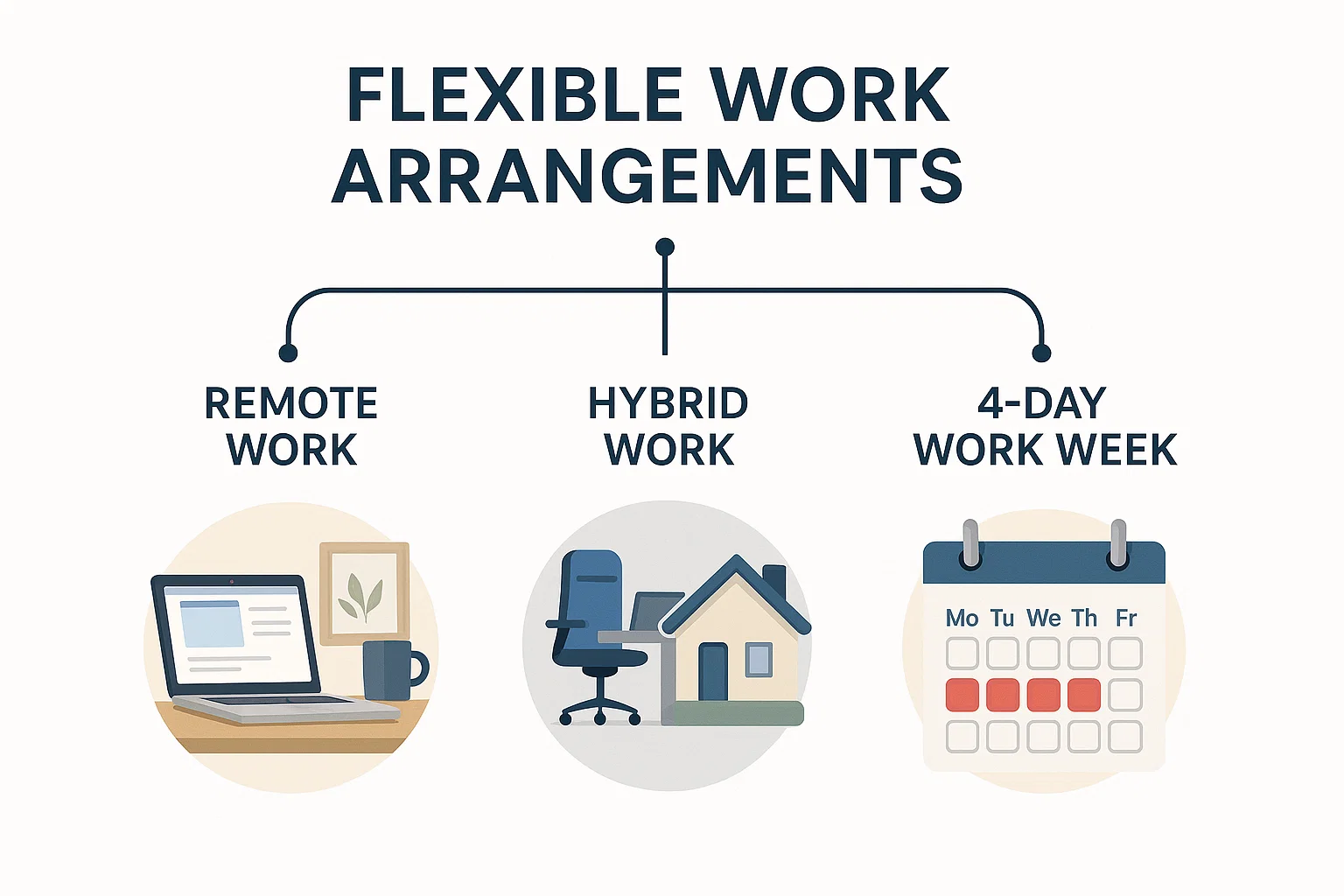 FLEXIBLE WORK ARRANGEMENTS

REMOTE WORK

HYBRID WORK

4-DAY WORK WEEK

Mo Tu We Th Fr